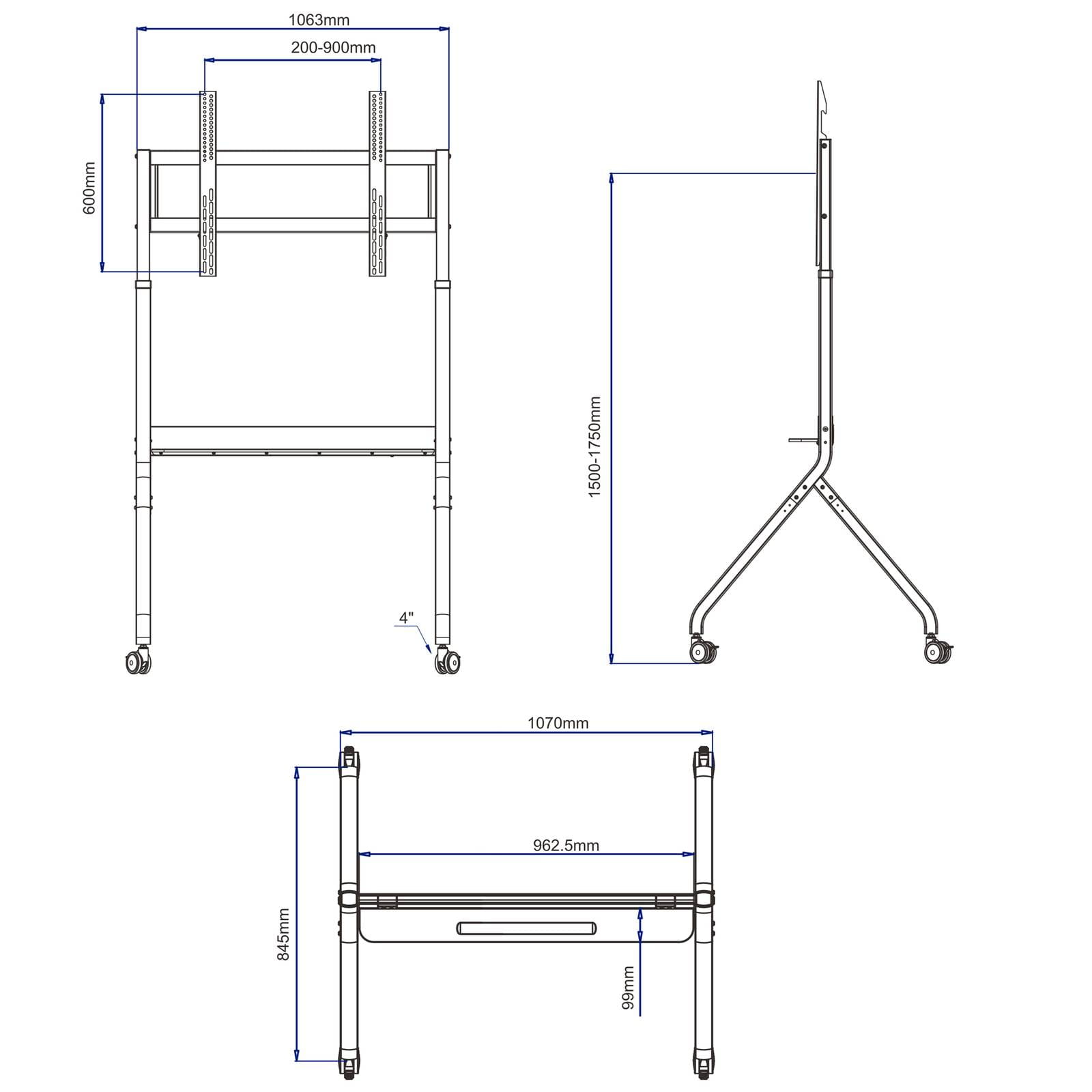 1063mm

200-900mm

600mm

4"

1500-1750mm

1070mm

962.5mm

845mm

99mm