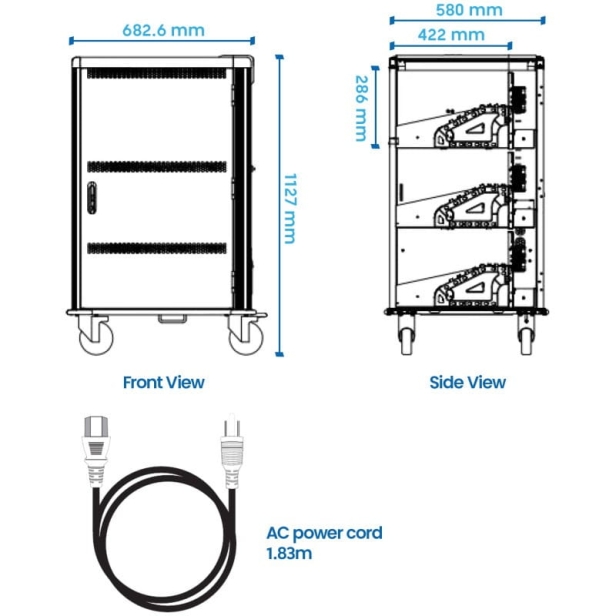 682.6 mm

1127 mm

Front View

580 mm

422 mm

286 mm

Side View

AC power cord
1.83m